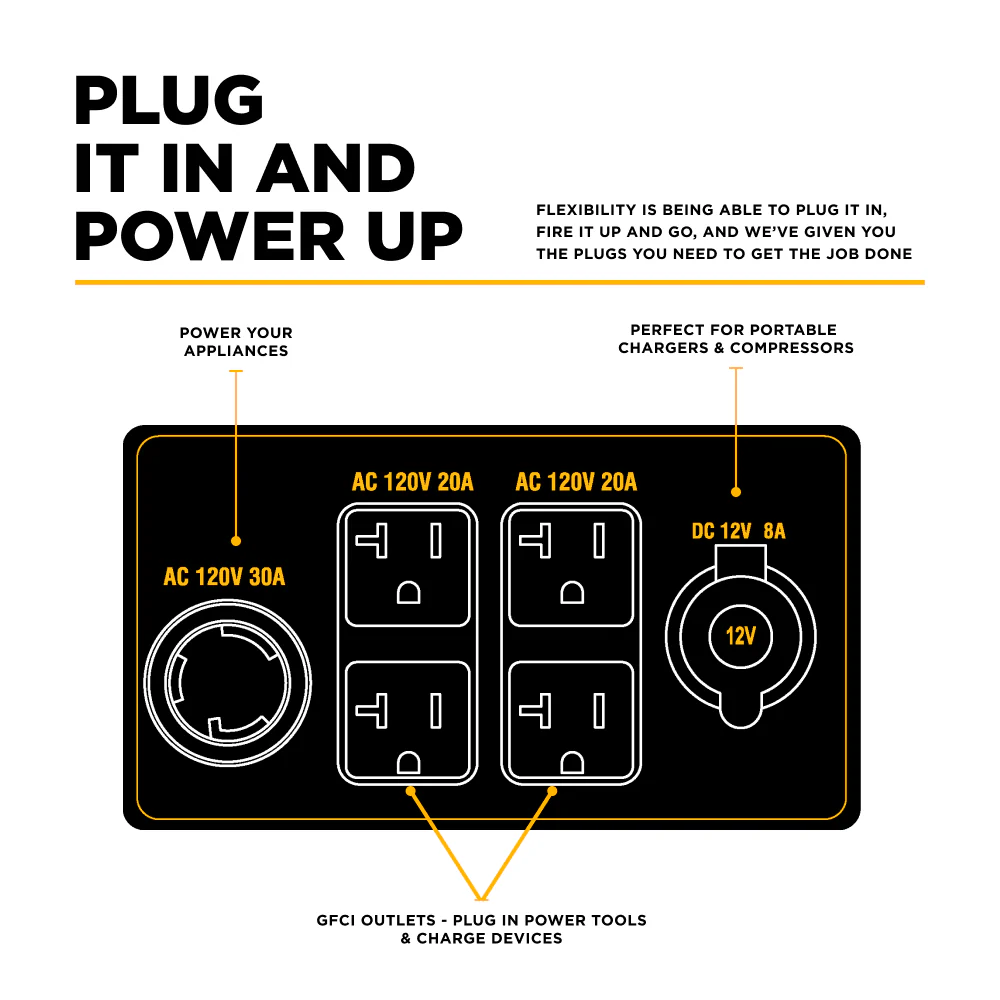 PLUG IT IN AND POWER UP

FLEXIBILITY IS BEING ABLE TO PLUG IT IN, FIRE IT UP AND GO, AND WE'VE GIVEN YOU THE PLUGS YOU NEED TO GET THE JOB DONE

POWER YOUR APPLIANCES

PERFECT FOR PORTABLE CHARGERS & COMPRESSORS

AC 120V 30A

AC 120V 20A

AC 120V 20A

DC 12V 8A

12V

GFCI OUTLETS - PLUG IN POWER TOOLS & CHARGE DEVICES